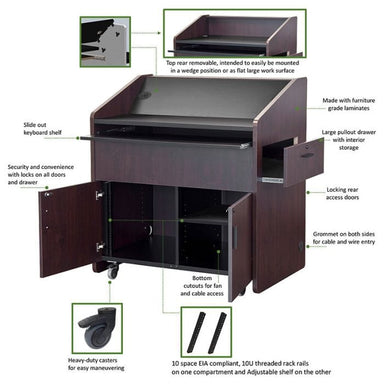 Top rear removable, intended to easily be mounted in a wedge position or as flat large work surface

Made with furniture grade laminates

Slide out keyboard shelf

Large pullout drawer with interior storage

Security and convenience with locks on all doors and drawer

Locking rear access doors

Grommet on both sides for cable and wire entry

Bottom cutouts for fan and cable access

Heavy-duty casters for easy maneuvering

10 space EIA compliant, 10U threaded rack rails on one compartment and Adjustable shelf on the other