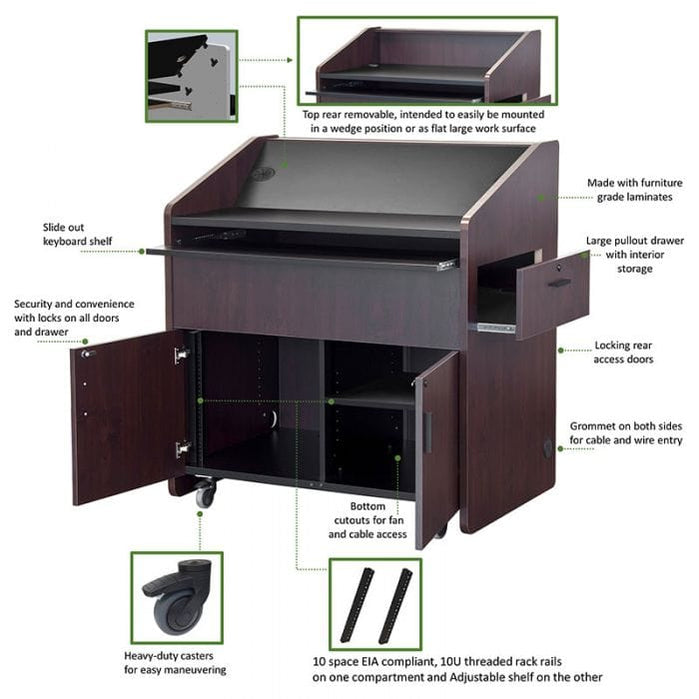 Top rear removable, intended to easily be mounted in a wedge position or as flat large work surface

Made with furniture grade laminates

Slide out keyboard shelf

Large pullout drawer with interior storage

Security and convenience with locks on all doors and drawer

Locking rear access doors

Grommet on both sides for cable and wire entry

Bottom cutouts for fan and cable access

Heavy-duty casters for easy maneuvering

10 space EIA compliant, 10U threaded rack rails on one compartment and Adjustable shelf on the other